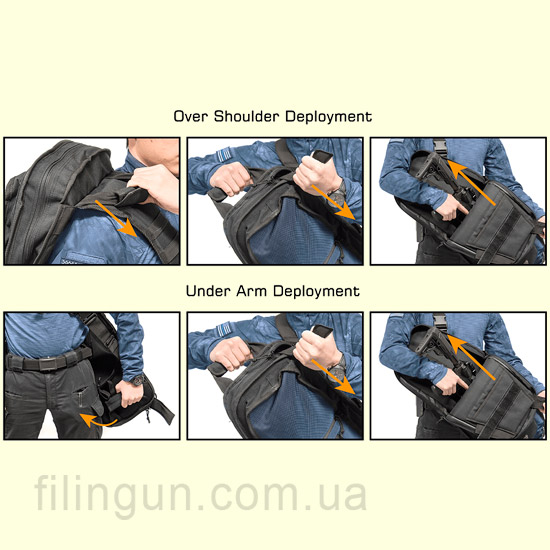 Over Shoulder Deployment

Under Arm Deployment

filingun.com.ua